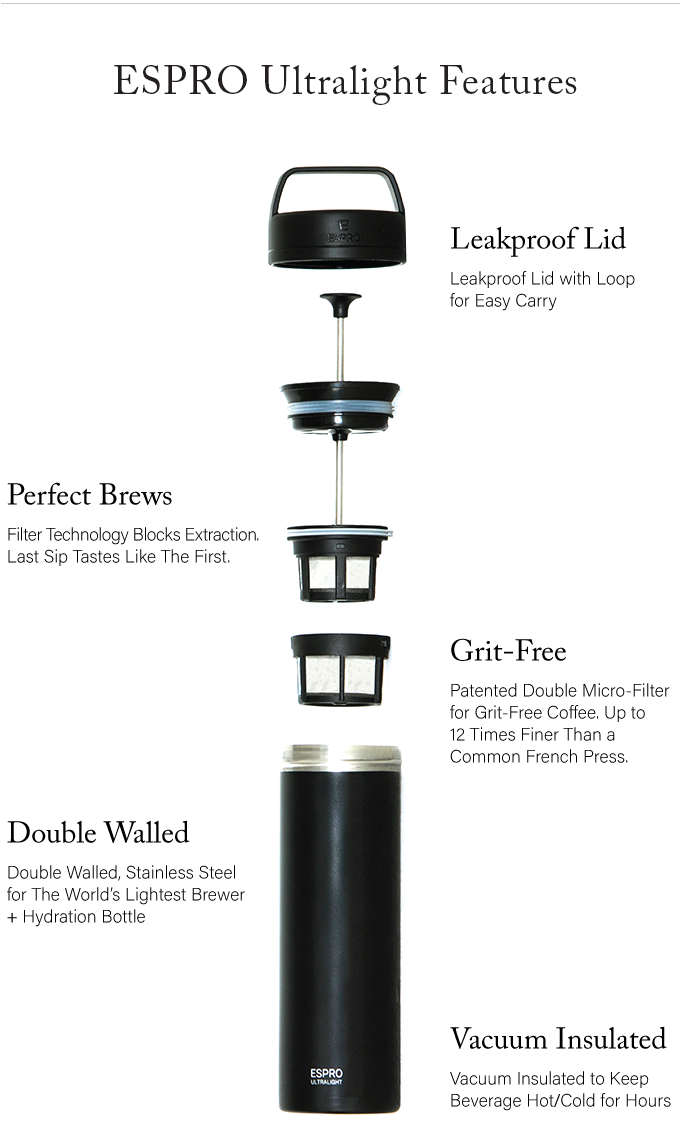 ESPRO Ultralight Features

ESPRO

Leakproof Lid

Leakproof Lid with Loop for Easy Carry

Perfect Brews

Filter Technology Blocks Extraction. Last Sip Tastes Like The First.

Grit-Free

Patented Double Micro-Filter for Grit-Free Coffee. Up to 12 Times Finer Than a Common French Press.

Double Walled

Double Walled, Stainless Steel for The World's Lightest Brewer + Hydration Bottle

ESPRO ULTRALIGHT

Vacuum Insulated

Vacuum Insulated to Keep Beverage Hot/Cold for Hours